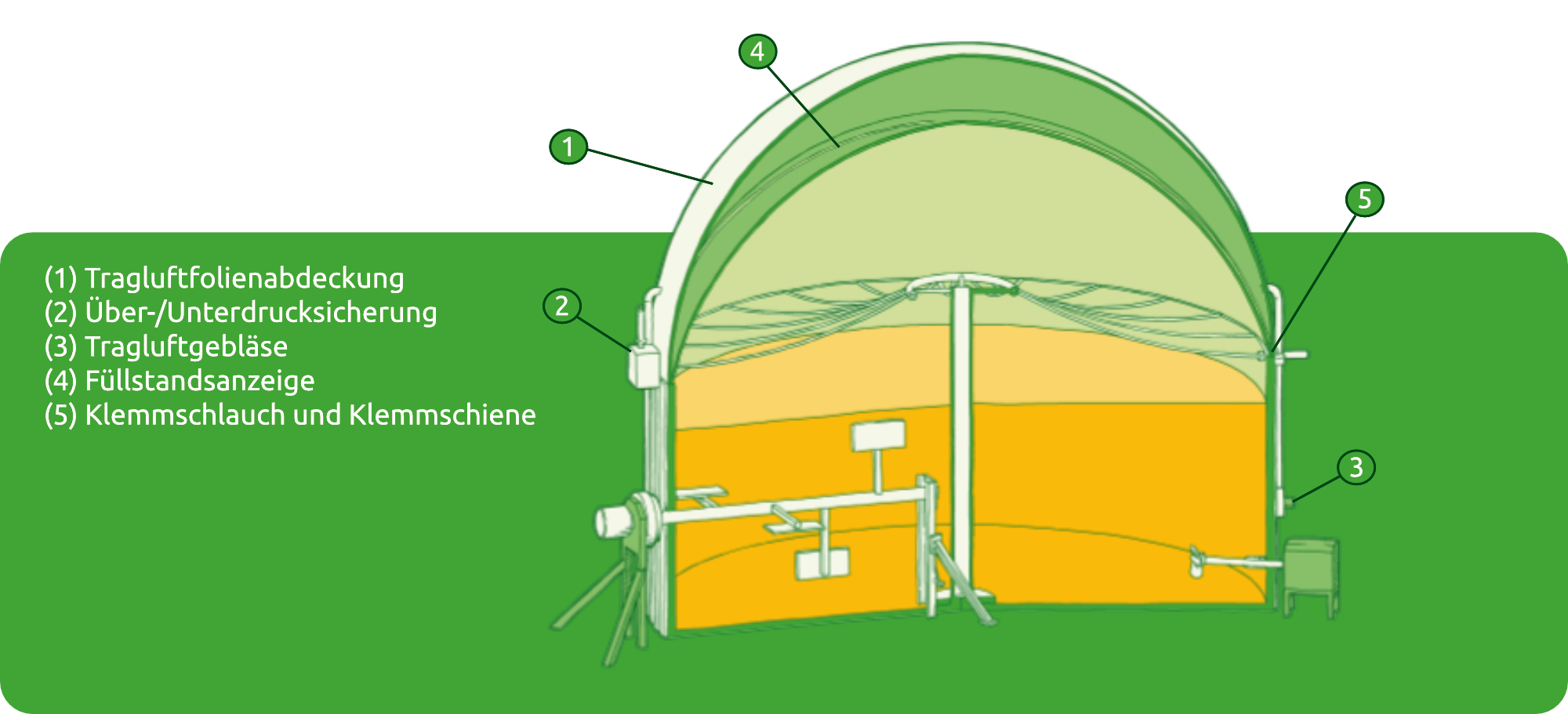 (1) Tragluftfolienabdeckung
(2) Über-/Unterdrucksicherung
(3) Tragluftgebläse
(4) Füllstandsanzeige
(5) Klemmschlauch und Klemmschiene

4
1
5
2
3